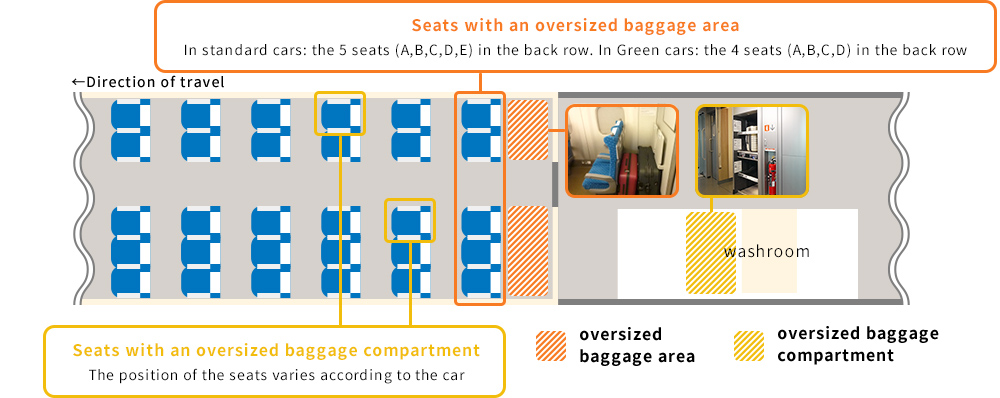 Seats with an oversized baggage area
In standard cars: the 5 seats (A,B,C,D,E) in the back row. In Green cars: the 4 seats (A,B,C,D) in the back row

←Direction of travel

washroom

Seats with an oversized baggage compartment
The position of the seats varies according to the car

oversized baggage area

oversized baggage compartment